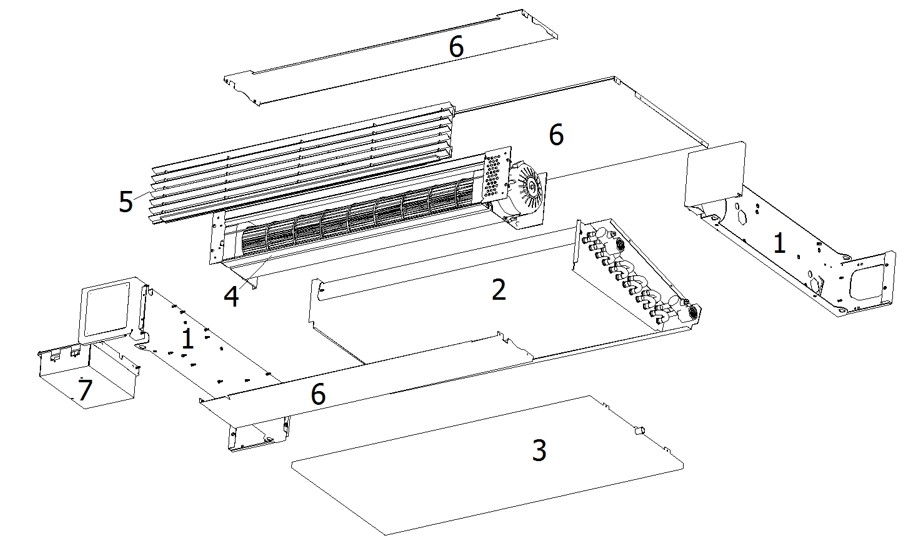 6
6
5
1
4
2
1
7
6
3