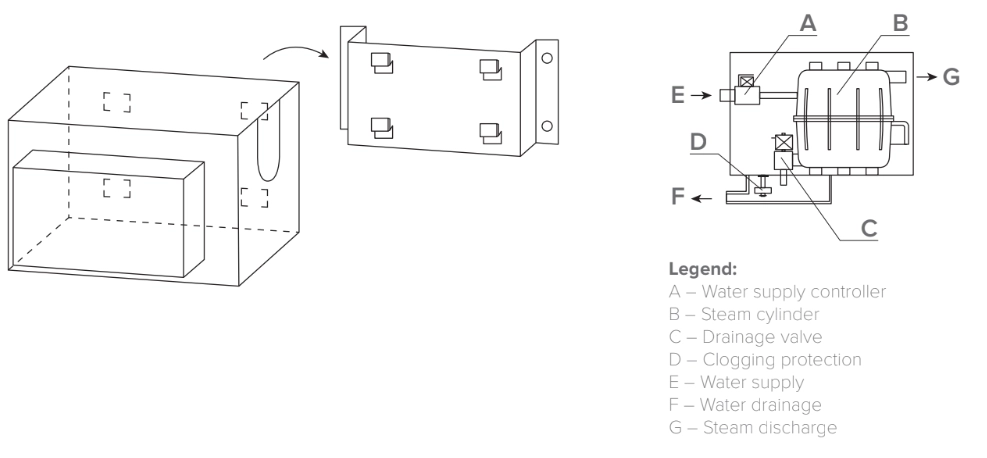 A
B
E
G
D
F
C

Legend:
A – Water supply controller
B – Steam cylinder
C – Drainage valve
D – Clogging protection
E – Water supply
F – Water drainage
G – Steam discharge