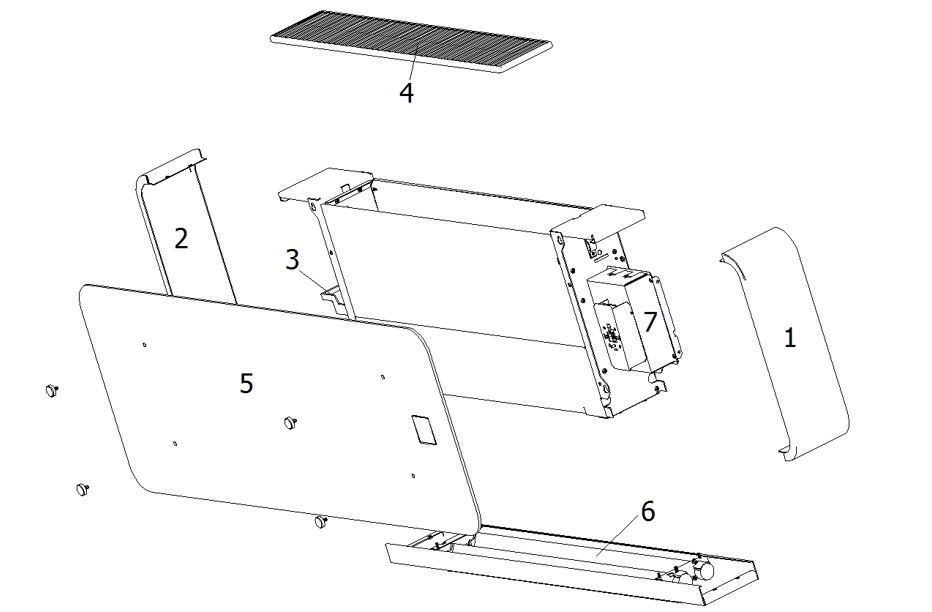 4
2
3
7
1
5
6